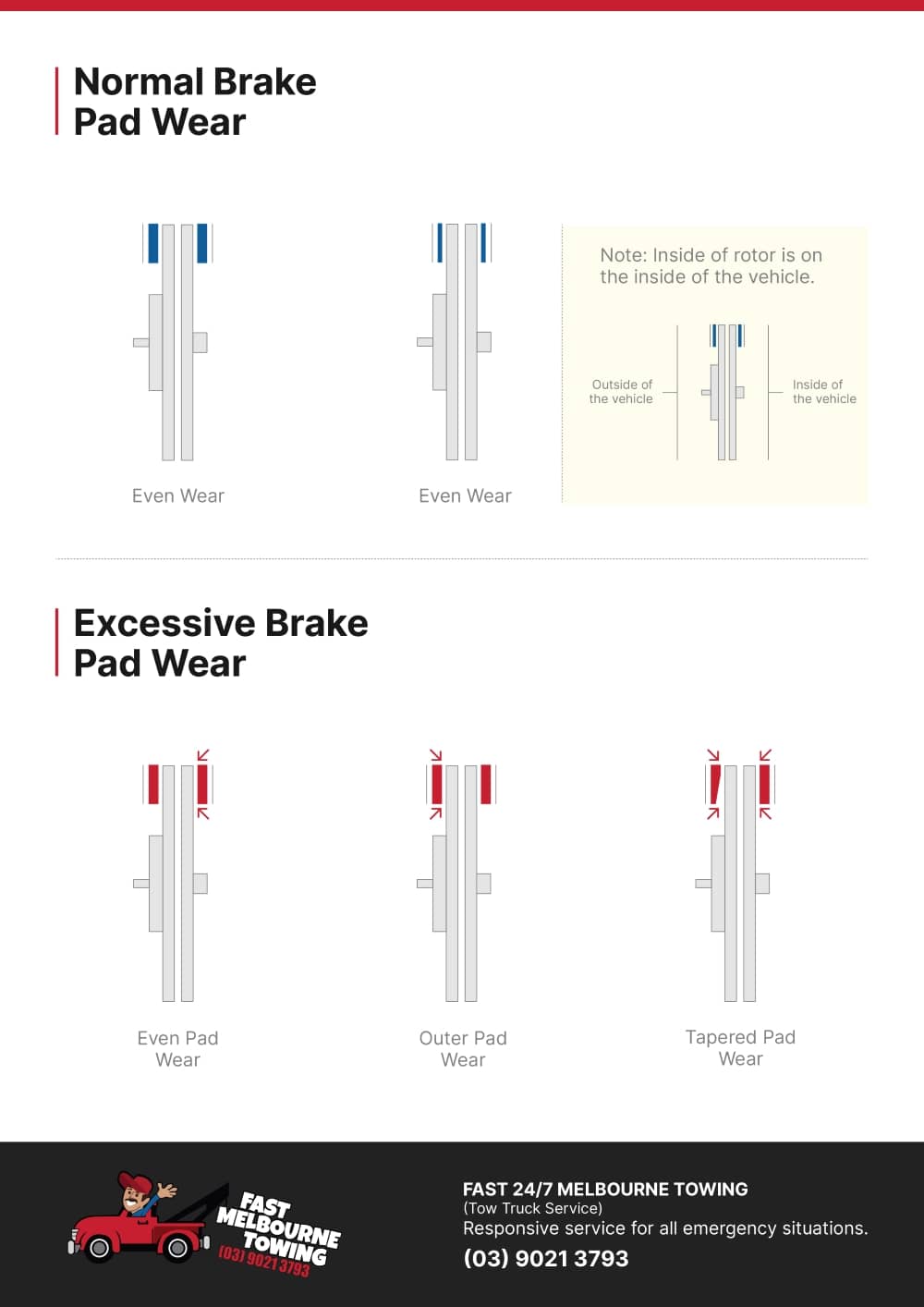 Normal Brake Pad Wear

Even Wear

Even Wear

Note: Inside of rotor is on the inside of the vehicle.

Outside of the vehicle

Inside of the vehicle

Excessive Brake Pad Wear

Even Pad Wear

Outer Pad Wear

Tapered Pad Wear

FAST MELBOURNE TOWING
(03) 9021 3793

FAST 24/7 MELBOURNE TOWING
(Tow Truck Service)
Responsive service for all emergency situations.
(03) 9021 3793